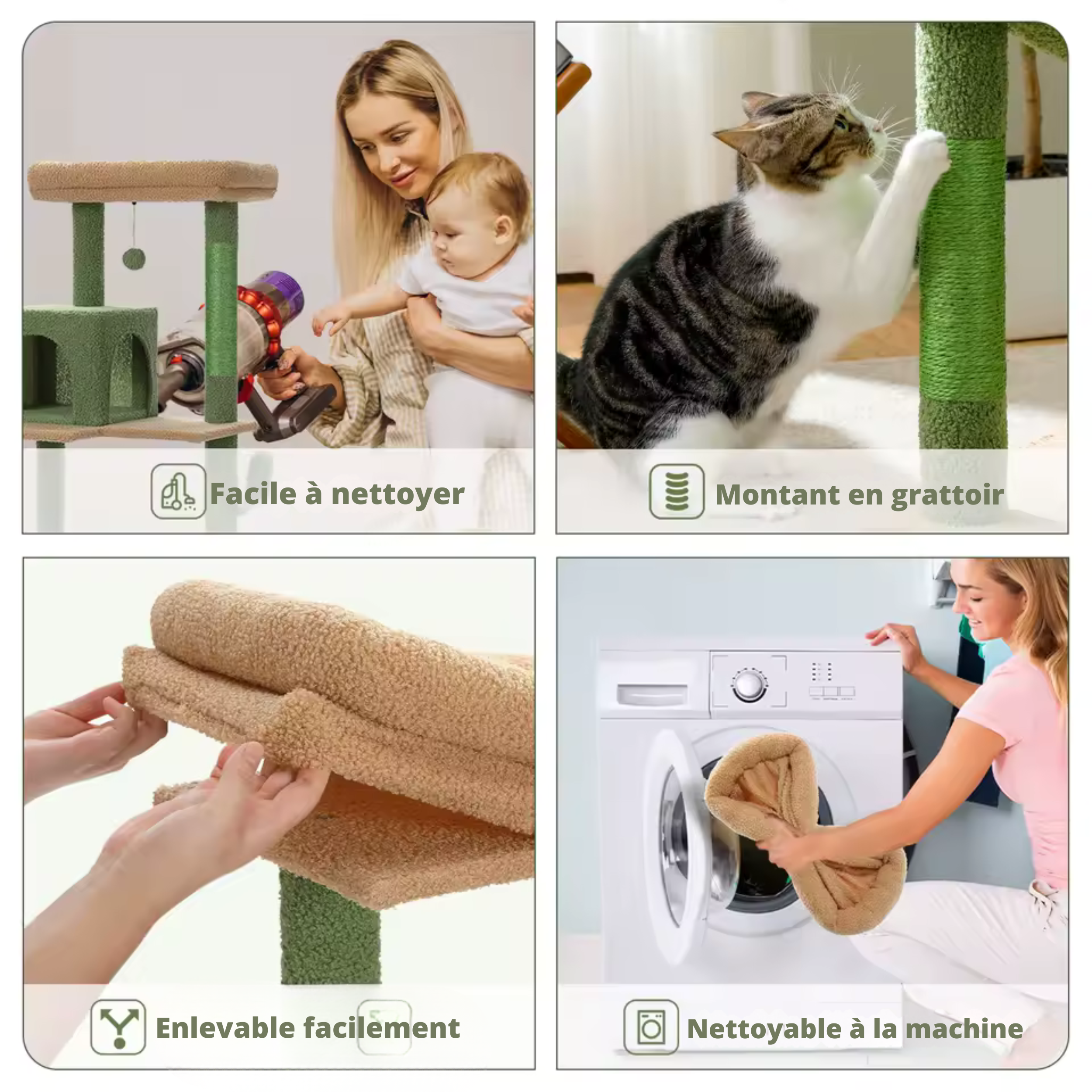 Facile à nettoyer

Montant en grattoir

Enlevable facilement

Nettoyable à la machine